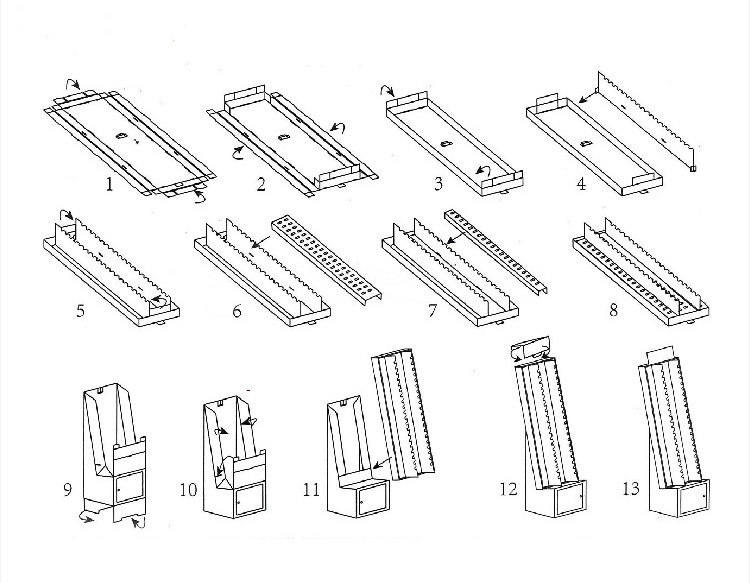 1 2 3 4

5 6 7 8

9 10 11 12 13